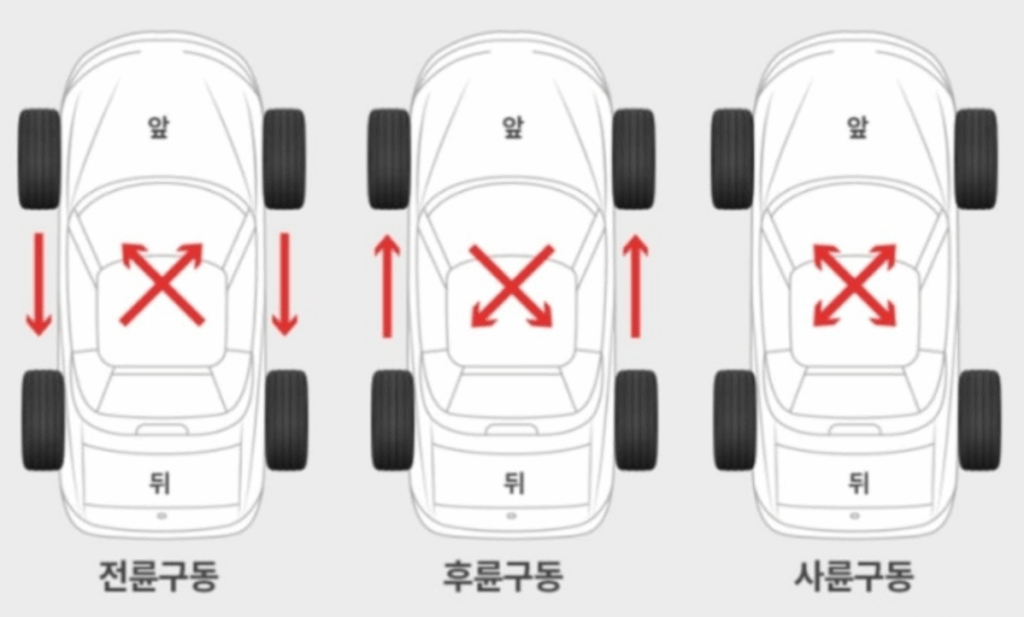 앞

뒤

전륜구동

앞

뒤

후륜구동

앞

뒤

사륜구동